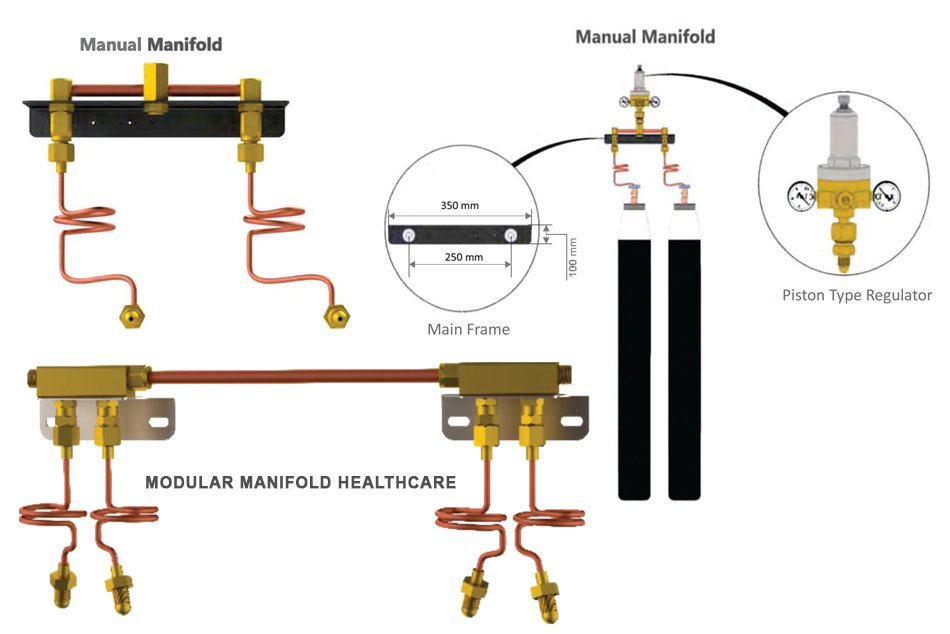 Manual Manifold

Manual Manifold

350 mm

250 mm

100 mm

Main Frame

Piston Type Regulator

MODULAR MANIFOLD HEALTHCARE